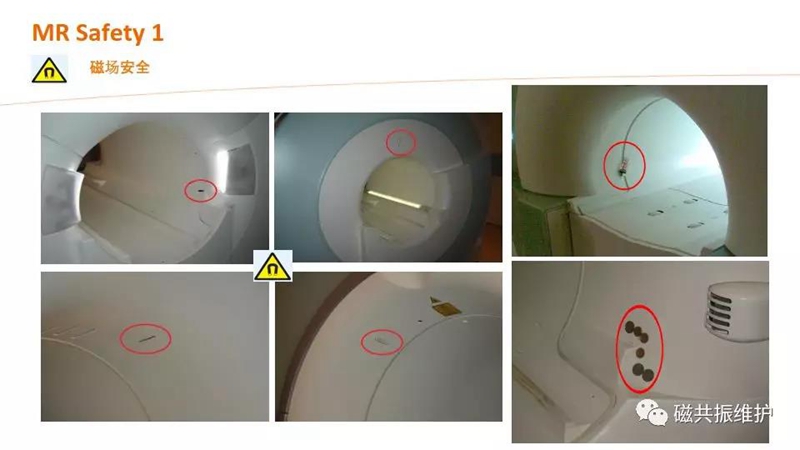 MR Safety 1

磁场安全

磁共振维护